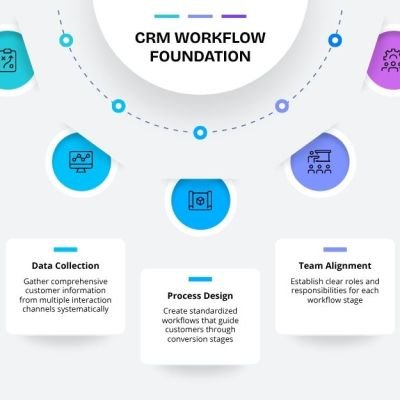 CRM WORKFLOW FOUNDATION

Data Collection

Gather comprehensive customer information from multiple interaction channels systematically

Process Design

Create standardized workflows that guide customers through conversion stages

Team Alignment

Establish clear roles and responsibilities for each workflow stage